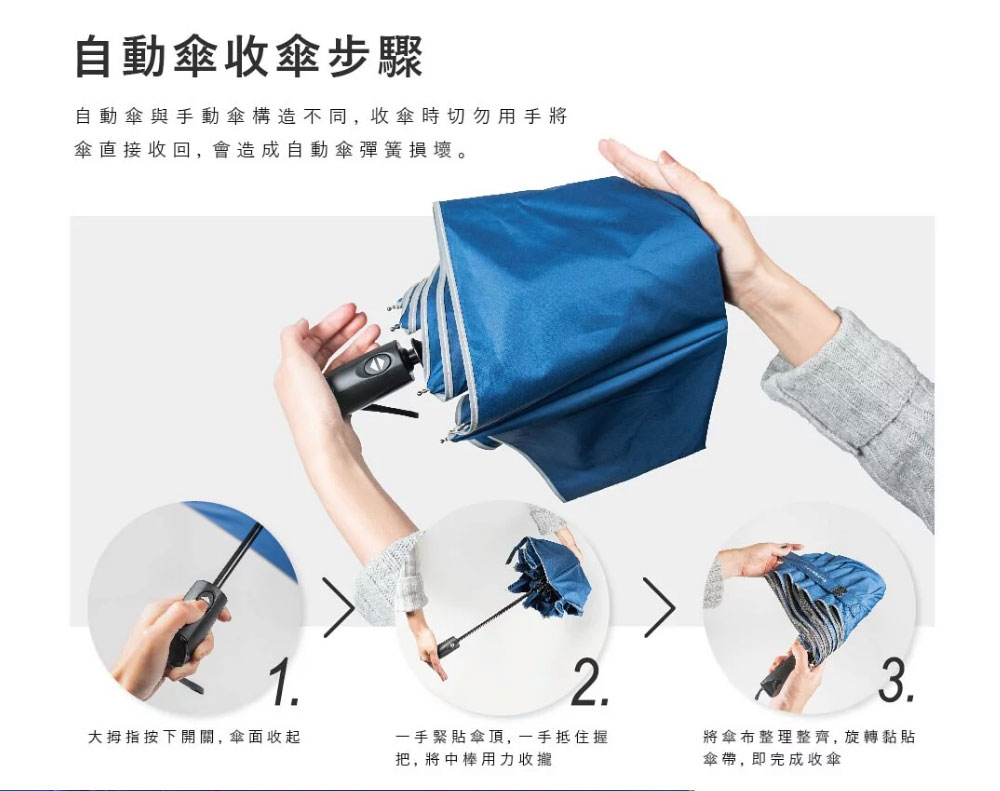 自動傘收傘步驟

自動傘與手動傘構造不同，收傘時切勿用手將傘直接收回，會造成自動傘彈簧損壞。

1.

大拇指按下開關，傘面收起

2.

一手緊貼傘頂，一手抵住握把，將中棒用力收攏

3.

將傘布整理整齊，旋轉黏貼傘帶，即完成收傘